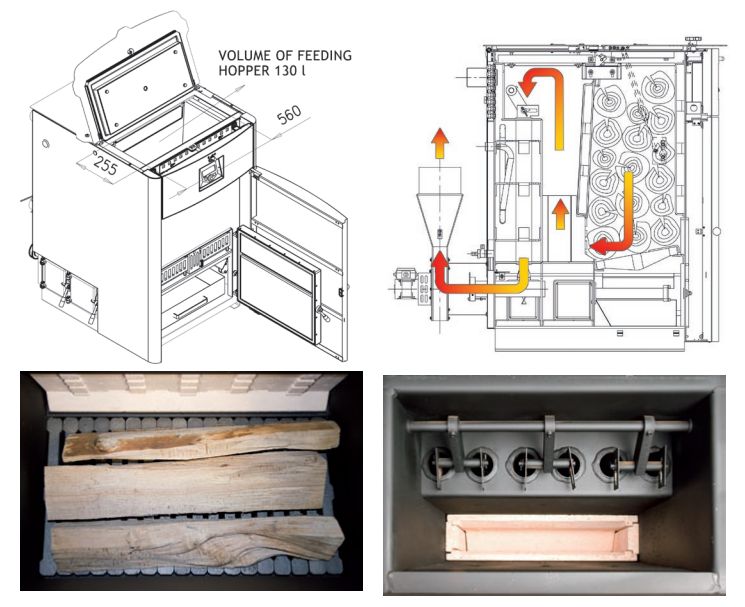 VOLUME OF FEEDING HOPPER 130 l

560

255